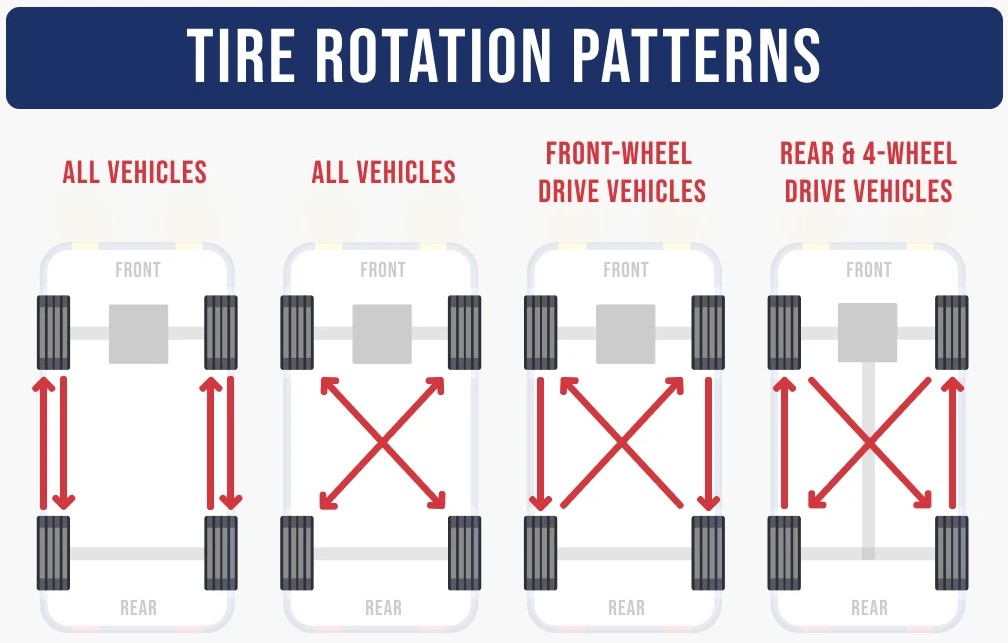 TIRE ROTATION PATTERNS

ALL VEHICLES

FRONT

REAR

ALL VEHICLES

FRONT

REAR

FRONT-WHEEL DRIVE VEHICLES

FRONT

REAR

REAR & 4-WHEEL DRIVE VEHICLES

FRONT

REAR